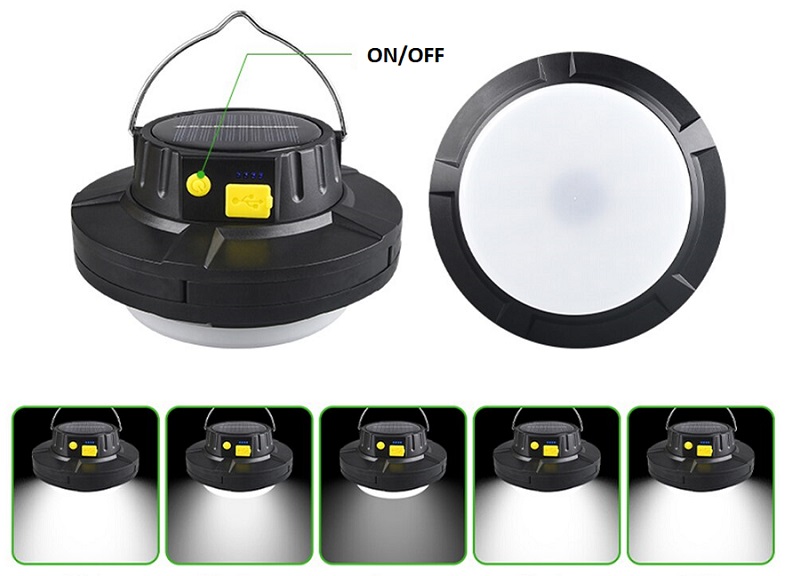 ON/OFF