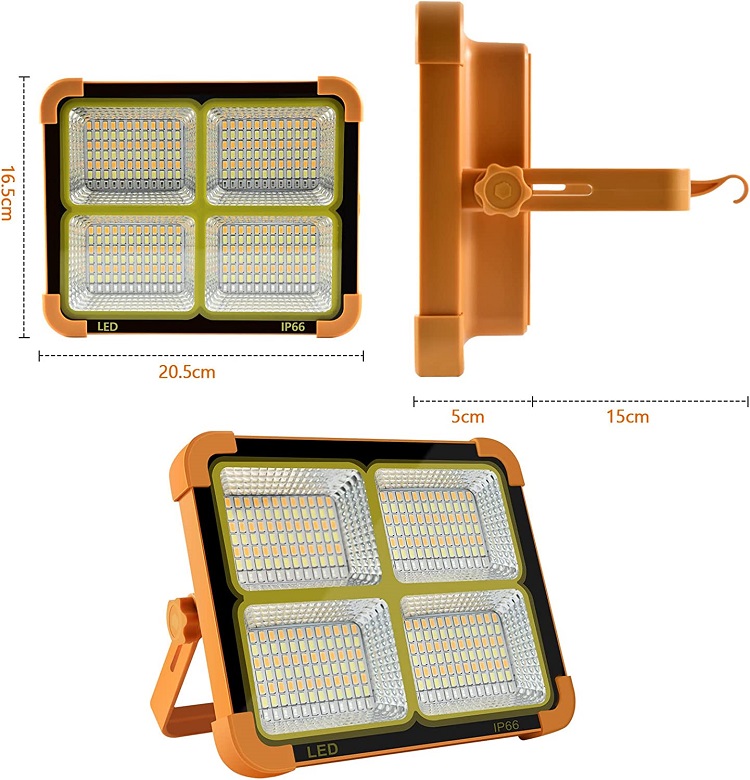 16.5cm

LED
IP66

20.5cm

5cm
15cm

LED
IP66